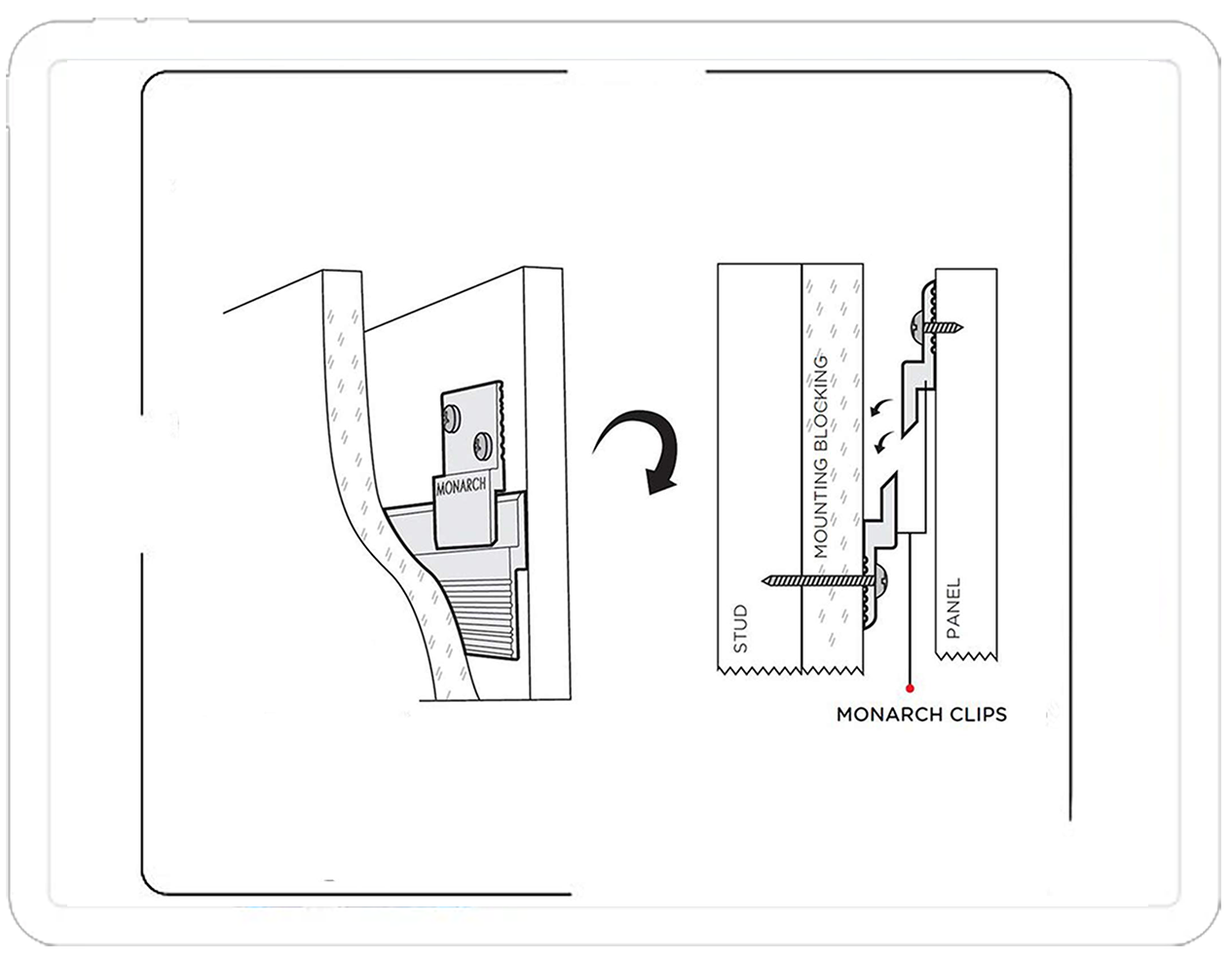 MONARCH

STUD

MOUNTING BLOCKING

PANEL

MONARCH CLIPS